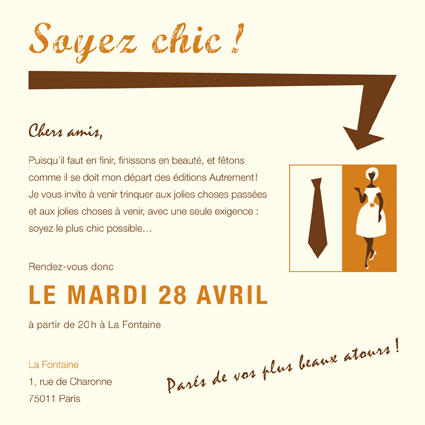 Soyez chic !

Chers amis,

Puisqu'il faut en finir, finissons en beauté, et fêtons comme il se doit mon départ des éditions Autrement ! Je vous invite à venir trinquer aux jolies choses passées et aux jolies choses à venir, avec une seule exigence : soyez le plus chic possible…

Rendez-vous donc

LE MARDI 28 AVRIL

à partir de 20 h à La Fontaine

La Fontaine
1, rue de Charonne
75011 Paris

Parés de vos plus beaux atours !